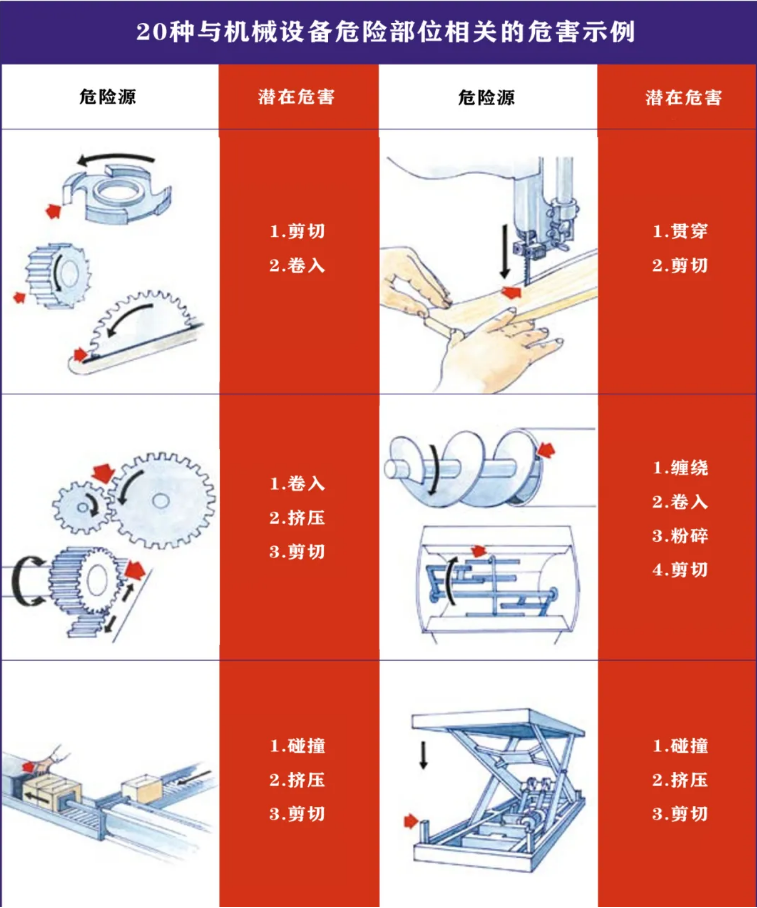 20种与机械设备危险部位相关的危害示例

| 危险源 | 潜在危害 | 危险源 | 潜在危害 |
|---|---|---|---|
|  | 1.剪切 2.卷入 |  | 1.贯穿 2.剪切 |
|  | 1.卷入 2.挤压 3.剪切 |  | 1.缠绕 2.卷入 3.粉碎 4.剪切 |
|  | 1.碰撞 2.挤压 3.剪切 |  | 1.碰撞 2.挤压 3.剪切 |