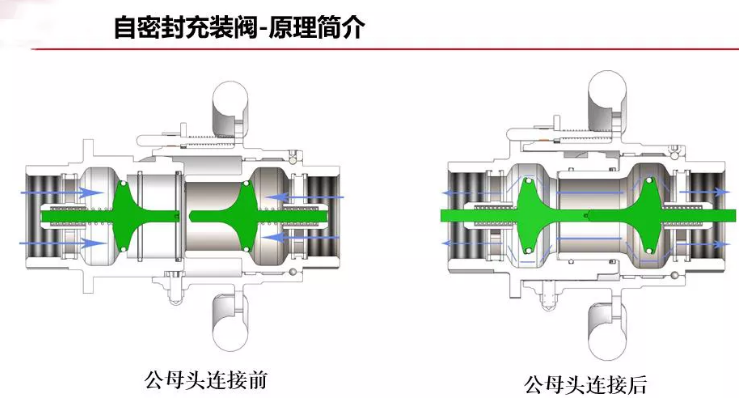 自密封充装阀-原理简介

公母头连接前

公母头连接后